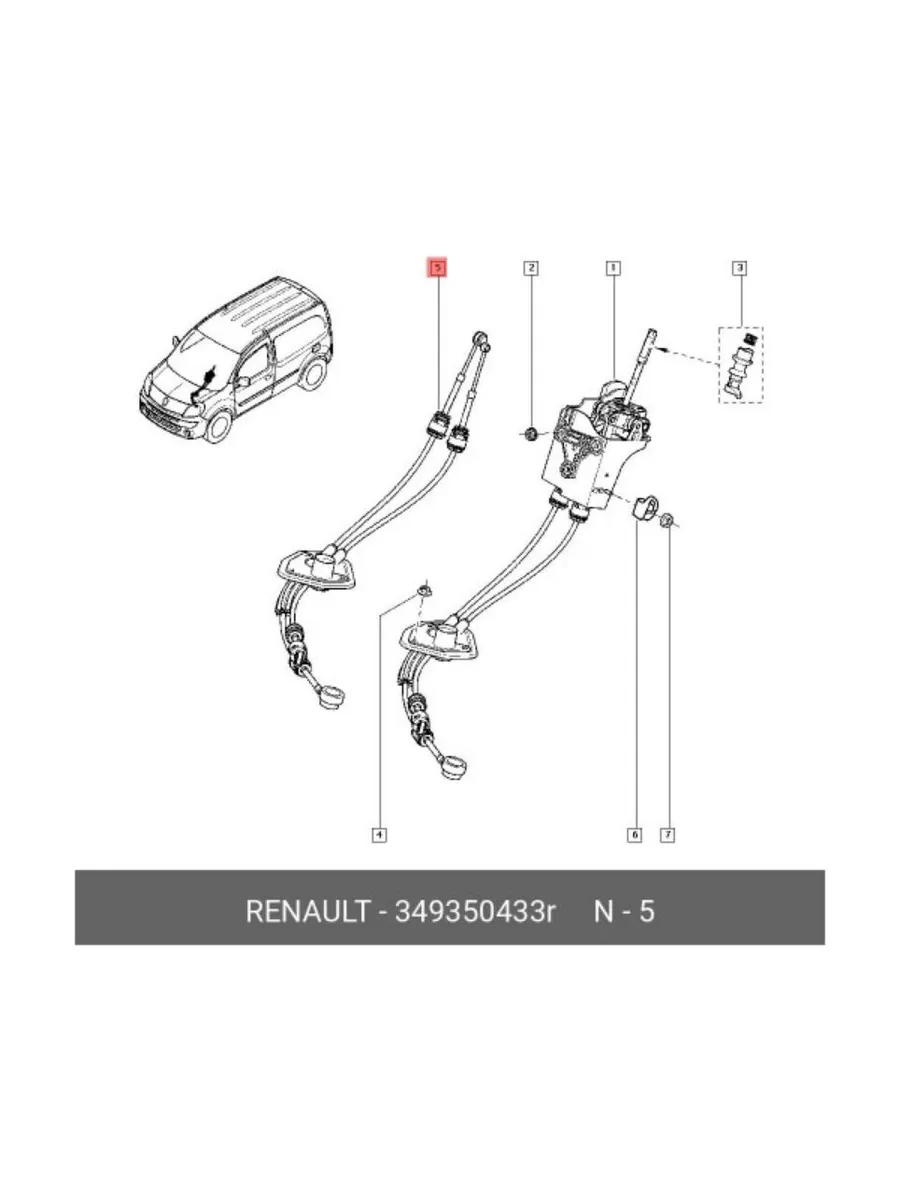 5
2
1
3
4
6
7
RENAULT - 349350433r N - 5