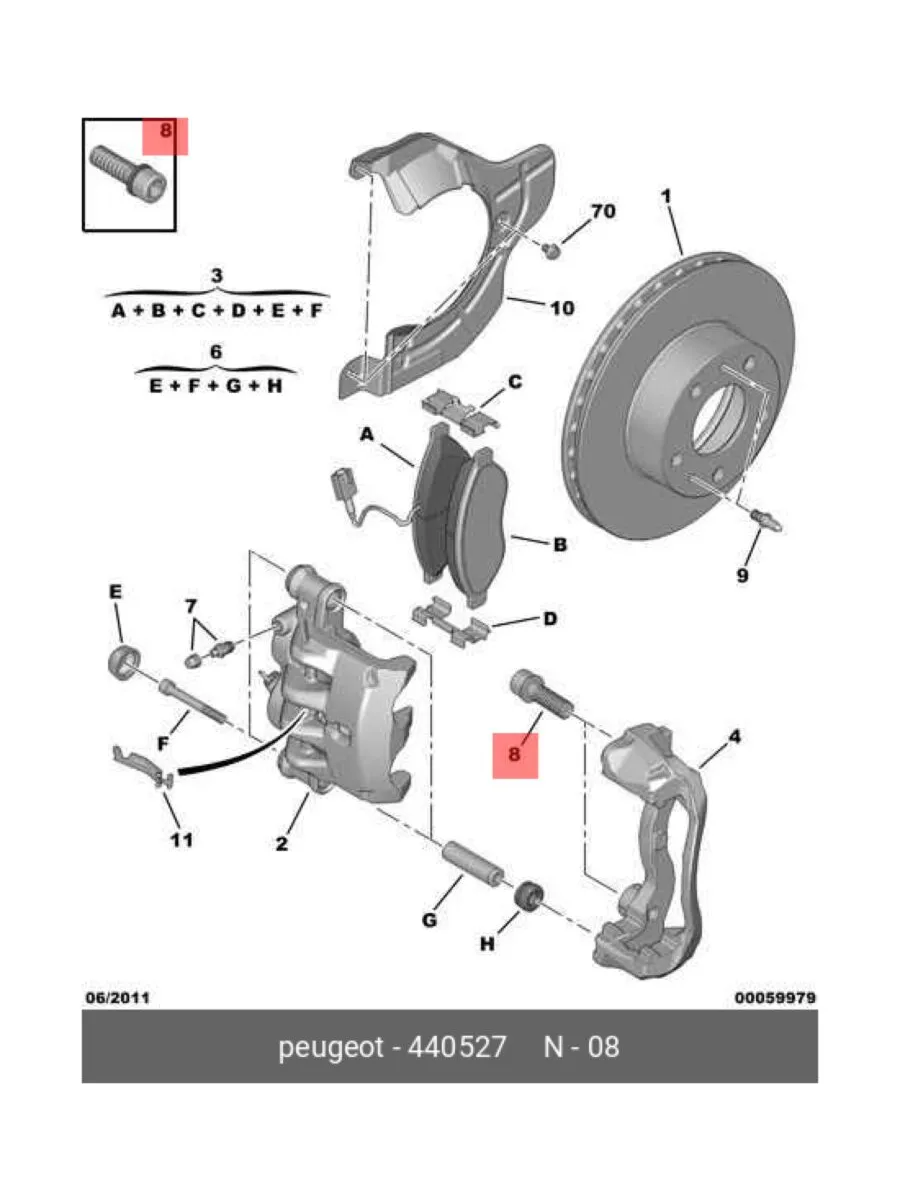 8

3
A + B + C + D + E + F

6
E + F + G + H

70
1
10
C
A
B
9
E
7
D
F
8
4
11
2
G
H

06/2011
00059979

peugeot - 440527 N - 08