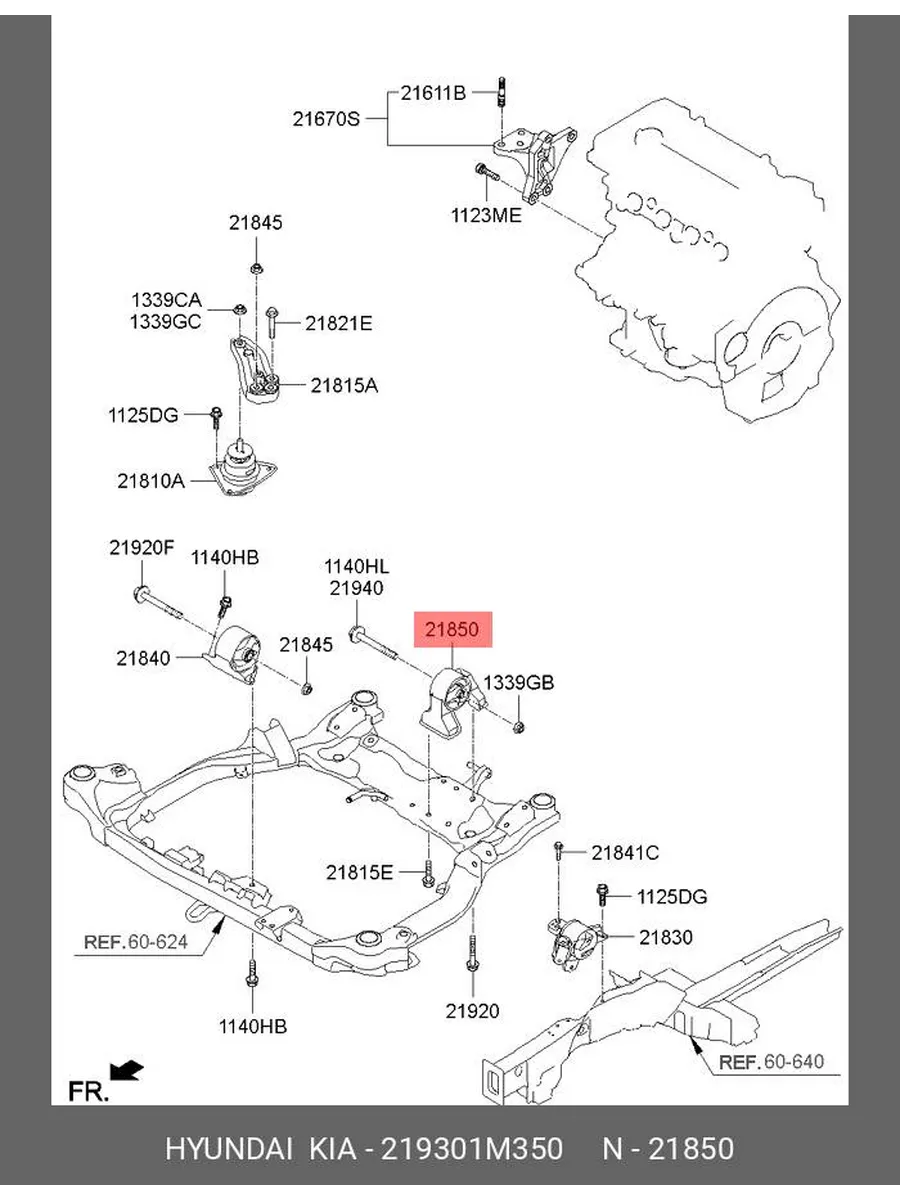 21611B
21670S
1123ME
21845
1339CA
1339GC
21821E
21815A
1125DG
21810A
21920F
1140HB
1140HL
21940
21850
21840
21845
1339GB
21815E
21841C
1125DG
21830
REF.60-624
1140HB
21920
REF.60-640
FR.

HYUNDAI KIA - 219301M350 N - 21850