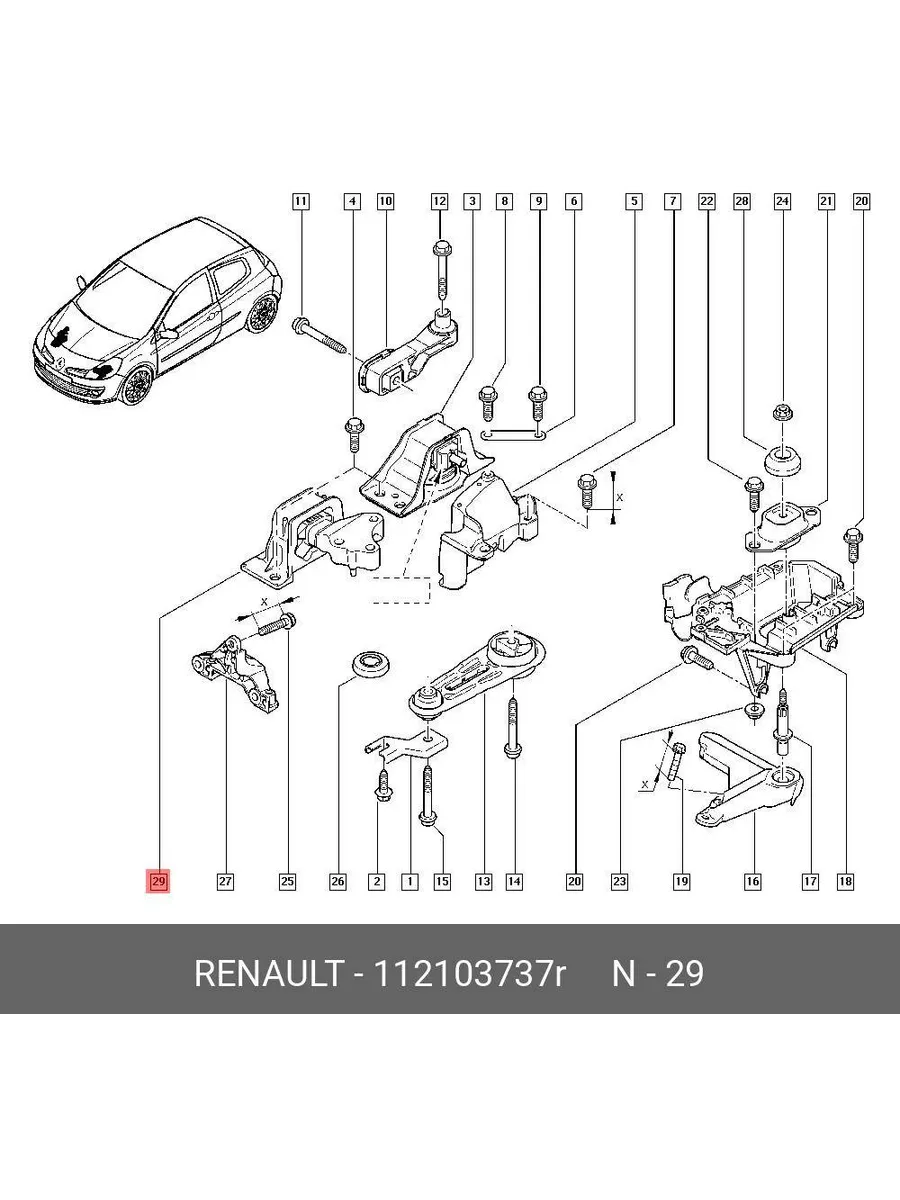 11 4 10 12 3 8 9 6 5 7 22 28 24 21 20

X

X

X

29 27 25 26 2 1 15 13 14 20 23 19 16 17 18

RENAULT - 112103737r N - 29