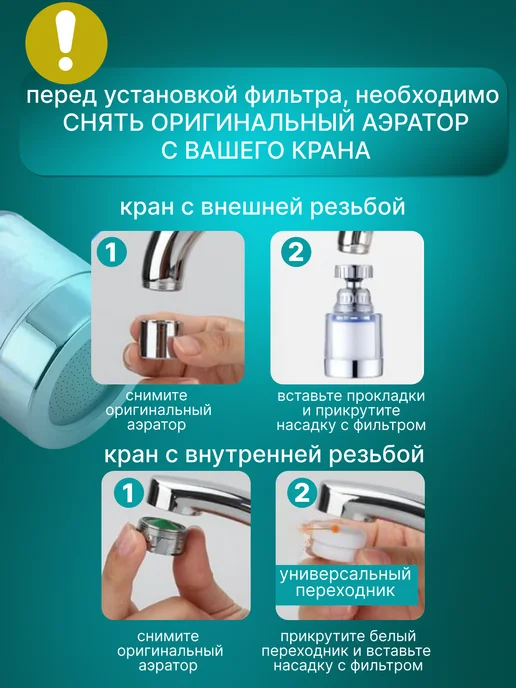 !

перед установкой фильтра, необходимо СНЯТЬ ОРИГИНАЛЬНЫЙ АЭРАТОР С ВАШЕГО КРАНА

кран с внешней резьбой

1

снимите оригинальный аэратор

2

вставьте прокладки и прикрутите насадку с фильтром

кран с внутренней резьбой

1

снимите оригинальный аэратор

2

универсальный переходник

прикрутите белый переходник и вставьте насадку с фильтром