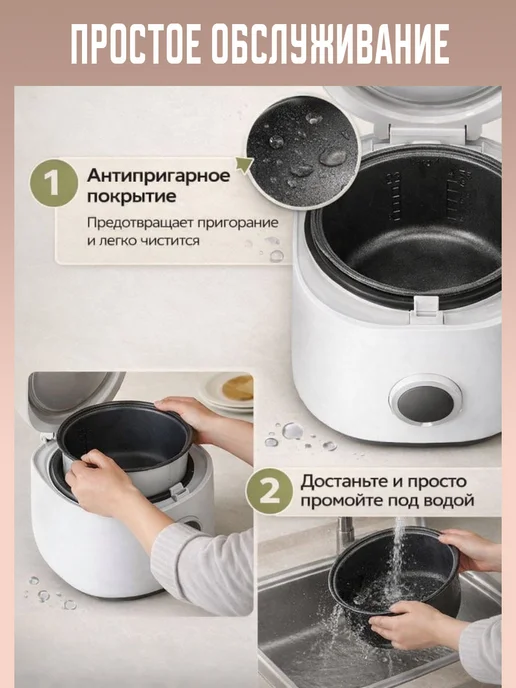 ПРОСТОЕ ОБСЛУЖИВАНИЕ

1

Антипригарное покрытие

Предотвращает пригорание и легко чистится

2

Достаньте и просто промойте под водой