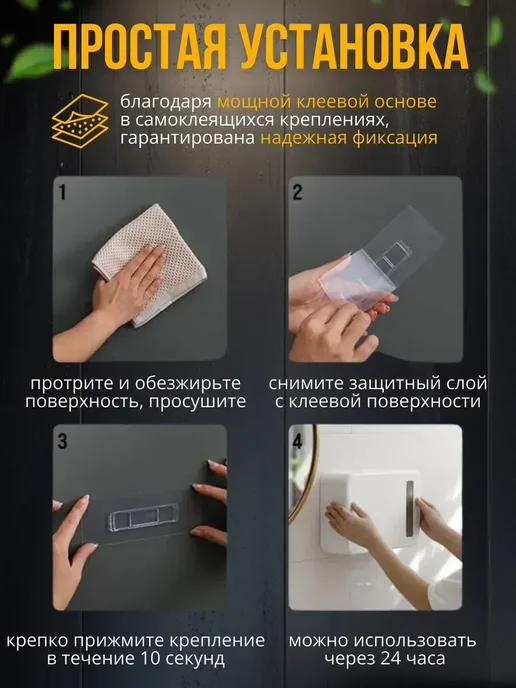 ПРОСТАЯ УСТАНОВКА

благодаря мощной клеевой основе в самоклеящихся креплениях, гарантирована надежная фиксация

1

протрите и обезжирьте поверхность, просушите

2

снимите защитный слой с клеевой поверхности

3

крепко прижмите крепление в течение 10 секунд

4

можно использовать через 24 часа