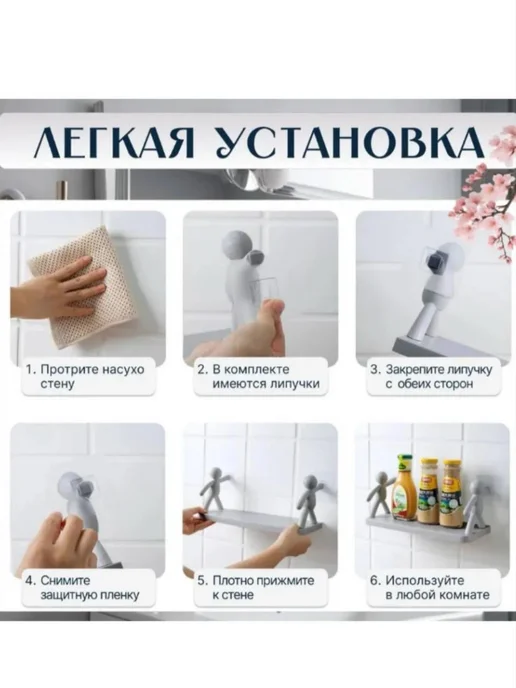 ЛЕГКАЯ УСТАНОВКА

1. Протрите насухо стену

2. В комплекте имеются липучки

3. Закрепите липучку с обеих сторон

4. Снимите защитную пленку

5. Плотно прижмите к стене

6. Используйте в любой комнате